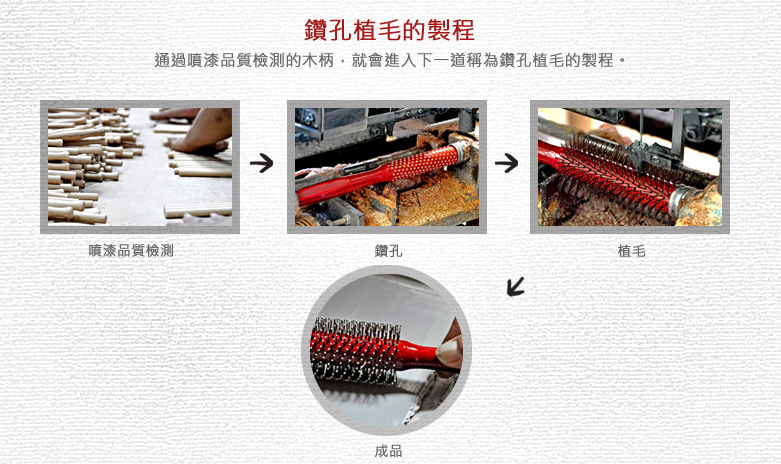 鑽孔植毛的製程

通過噴漆品質檢測的木柄，就會進入下一道稱為鑽孔植毛的製程。

噴漆品質檢測

鑽孔

植毛

成品